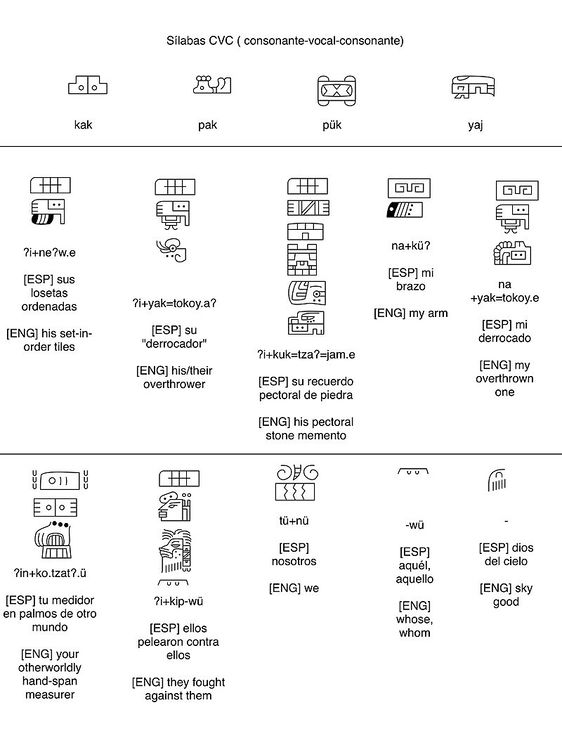 Sílabas CVC ( consonante-vocal-consonante)

kak

pak

pük

yaj

ʔi+neʔw.e

[ESP] sus losetas ordenadas

[ENG] his set-in-order tiles

ʔi+yak=tokoy.aʔ

[ESP] su "derrocador"

[ENG] his/their overthrower

ʔi+kuk=tzaʔ=jam.e

[ESP] su recuerdo pectoral de piedra

[ENG] his pectoral stone memento

na+küʔ

[ESP] mi brazo

[ENG] my arm

na +yak=tokoy.e

[ESP] mi derrocado

[ENG] my overthrown one

ʔin+ko.tzatʔ.ü

[ESP] tu medidor en palmos de otro mundo

[ENG] your otherworldly hand-span measurer

ʔi+kip-wü

[ESP] ellos pelearon contra ellos

[ENG] they fought against them

tü+nü

[ESP] nosotros

[ENG] we

-wü

[ESP] aquél, aquello

[ENG] whose, whom

-

[ESP] dios del cielo

[ENG] sky good