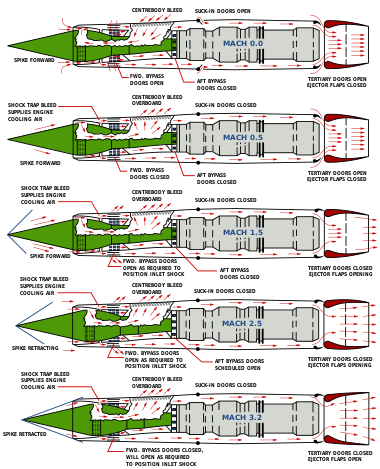 CENTREBODY BLEED
SUCK-IN DOORS OPEN
MACH 0.0
SPIKE FORWARD
FWD. BYPASS DOORS OPEN
AFT BYPASS DOORS CLOSED
TERTIARY DOORS OPEN EJECTOR FLAPS CLOSED

SHOCK TRAP BLEED SUPPLIES ENGINE COOLING AIR
CENTREBODY BLEED OVERBOARD
SUCK-IN DOORS CLOSED
MACH 0.5
SPIKE FORWARD
FWD. BYPASS DOORS CLOSED
AFT BYPASS DOORS CLOSED
TERTIARY DOORS OPEN EJECTOR FLAPS CLOSED

SHOCK TRAP BLEED SUPPLIES ENGINE COOLING AIR
CENTREBODY BLEED OVERBOARD
SUCK-IN DOORS CLOSED
MACH 1.5
SPIKE FORWARD
FWD. BYPASS DOORS OPEN AS REQUIRED TO POSITION INLET SHOCK
AFT BYPASS DOORS CLOSED
TERTIARY DOORS CLOSED EJECTOR FLAPS OPENING

SHOCK TRAP BLEED SUPPLIES ENGINE COOLING AIR
CENTREBODY BLEED OVERBOARD
SUCK-IN DOORS CLOSED
MACH 2.5
SPIKE RETRACTING
FWD. BYPASS DOORS OPEN AS REQUIRED TO POSITION INLET SHOCK
AFT BYPASS DOORS SCHEDULED OPEN
TERTIARY DOORS CLOSED EJECTOR FLAPS OPENING

SHOCK TRAP BLEED SUPPLIES ENGINE COOLING AIR
CENTREBODY BLEED OVERBOARD
SUCK-IN DOORS CLOSED
MACH 3.2
SPIKE RETRACTED
FWD. BYPASS DOORS CLOSED, WILL OPEN AS REQUIRED TO POSITION INLET SHOCK
TERTIARY DOORS CLOSED EJECTOR FLAPS OPEN