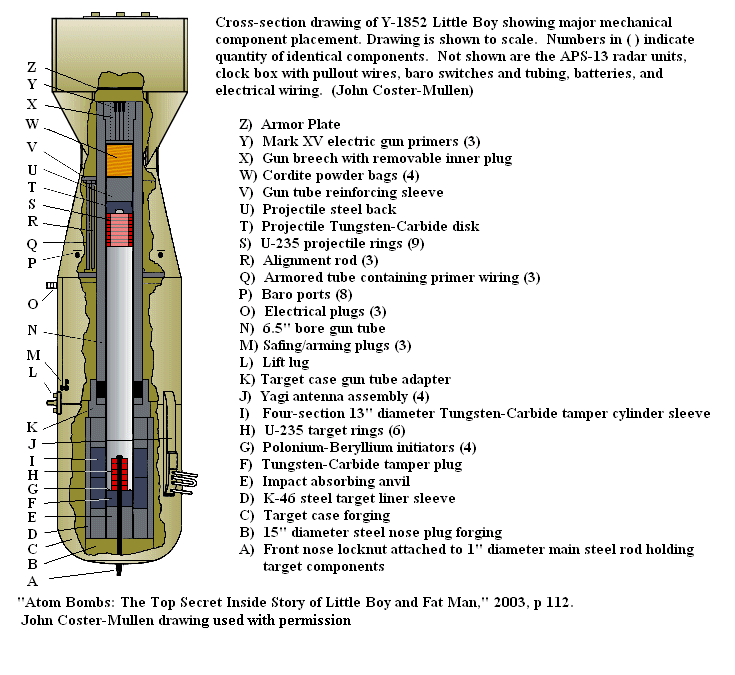 Z
Y
X
W
V
U
T
S
R
Q
P
O
N
M
L
K
J
I
H
G
F
E
D
C
B
A

Cross-section drawing of Y-1852 Little Boy showing major mechanical component placement. Drawing is shown to scale. Numbers in ( ) indicate quantity of identical components. Not shown are the APS-13 radar units, clock box with pullout wires, baro switches and tubing, batteries, and electrical wiring. (John Coster-Mullen)

Z) Armor Plate
Y) Mark XV electric gun primers (3)
X) Gun breech with removable inner plug
W) Cordite powder bags (4)
V) Gun tube reinforcing sleeve
U) Projectile steel back
T) Projectile Tungsten-Carbide disk
S) U-235 projectile rings (9)
R) Alignment rod (3)
Q) Armored tube containing primer wiring (3)
P) Baro ports (8)
O) Electrical plugs (3)
N) 6.5" bore gun tube
M) Safing/arming plugs (3)
L) Lift lug
K) Target case gun tube adapter
J) Yagi antenna assembly (4)
I) Four-section 13" diameter Tungsten-Carbide tamper cylinder sleeve
H) U-235 target rings (6)
G) Polonium-Beryllium initiators (4)
F) Tungsten-Carbide tamper plug
E) Impact absorbing anvil
D) K-46 steel target liner sleeve
C) Target case forging
B) 15" diameter steel nose plug forging
A) Front nose locknut attached to 1" diameter main steel rod holding target components

"Atom Bombs: The Top Secret Inside Story of Little Boy and Fat Man," 2003, p 112.
John Coster-Mullen drawing used with permission