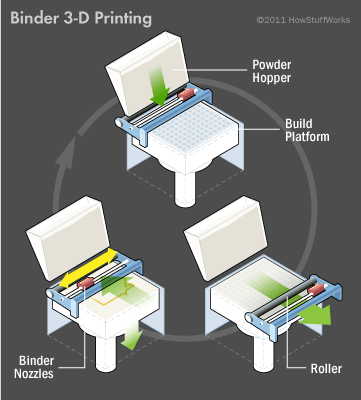 Binder 3-D Printing

©2011 HowStuffWorks

Powder Hopper

Build Platform

Binder Nozzles

Roller